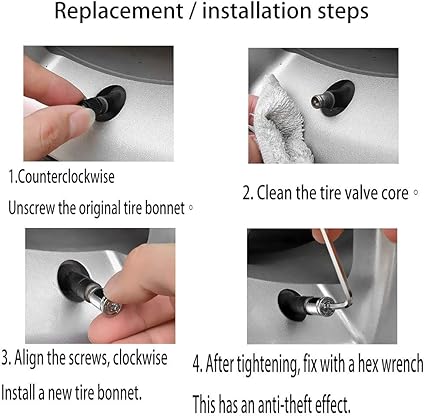 Replacement / installation steps

1.Counterclockwise

Unscrew the original tire bonnet。

2. Clean the tire valve core。

3. Align the screws, clockwise

Install a new tire bonnet.

4. After tightening, fix with a hex wrench

This has an anti-theft effect.