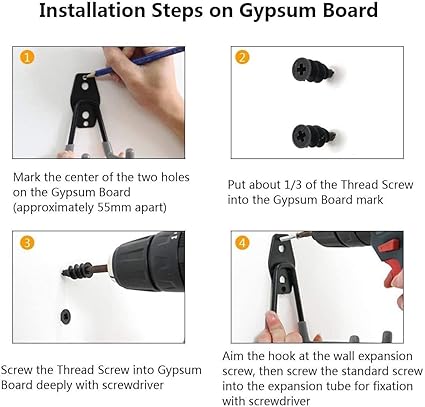 Installation Steps on Gypsum Board

1

Mark the center of the two holes on the Gypsum Board (approximately 55mm apart)

2

Put about 1/3 of the Thread Screw into the Gypsum Board mark

3

Screw the Thread Screw into Gypsum Board deeply with screwdriver

4

Aim the hook at the wall expansion screw, then screw the standard screw into the expansion tube for fixation with screwdriver