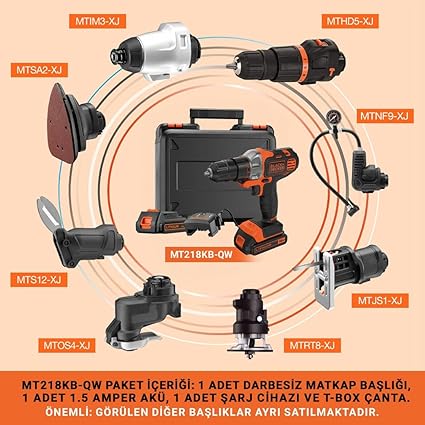 MTIM3-XJ

MTHD5-XJ

MTSA2-XJ

MTNF9-XJ

MT218KB-QW

MTS12-XJ

MTJS1-XJ

MTOS4-XJ

MTRT8-XJ

MT218KB-QW PAKET İÇERİĞİ: 1 ADET DARBESİZ MATKAP BAŞLIĞI, 1 ADET 1.5 AMPER AKÜ, 1 ADET ŞARJ CİHAZI VE T-BOX ÇANTA.
ÖNEMLİ: GÖRÜLEN DİĞER BAŞLIKLAR AYRI SATILMAKTADIR.