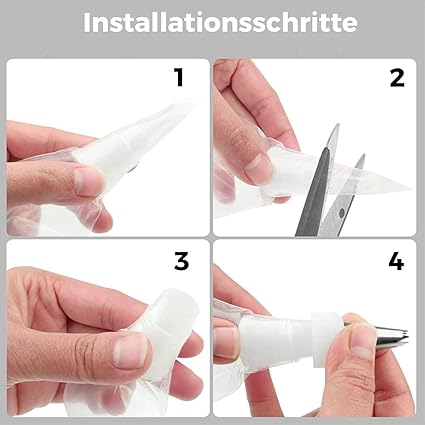 Installationsschritte

1

2

3

4