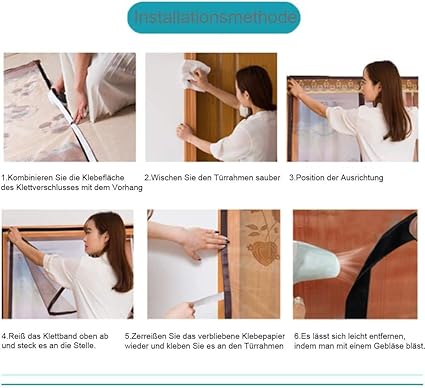 Installationsmethode

1.Kombinieren Sie die Klebefläche des Klettverschlusses mit dem Vorhang

2.Wischen Sie den Türrahmen sauber

3.Position der Ausrichtung

4.Reiß das Klettband oben ab und steck es an die Stelle.

5.Zerreißen Sie das verbliebene Klebepapier wieder und kleben Sie es an den Türrahmen

6.Es lässt sich leicht entfernen, indem man mit einem Gebläse bläst.