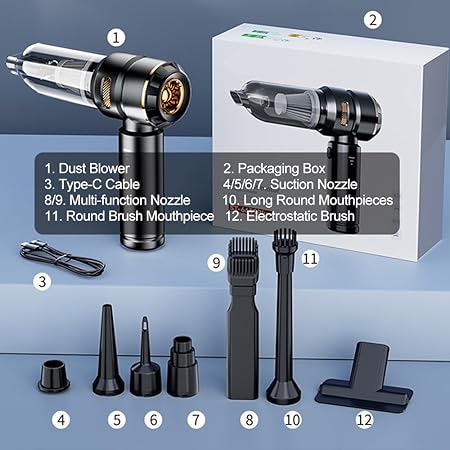 1

2

1. Dust Blower
3. Type-C Cable
8/9. Multi-function Nozzle
11. Round Brush Mouthpiece

2. Packaging Box
4/5/6/7. Suction Nozzle
10. Long Round Mouthpieces
12. Electrostatic Brush

3

9

11

4

5

6

7

8

10

12