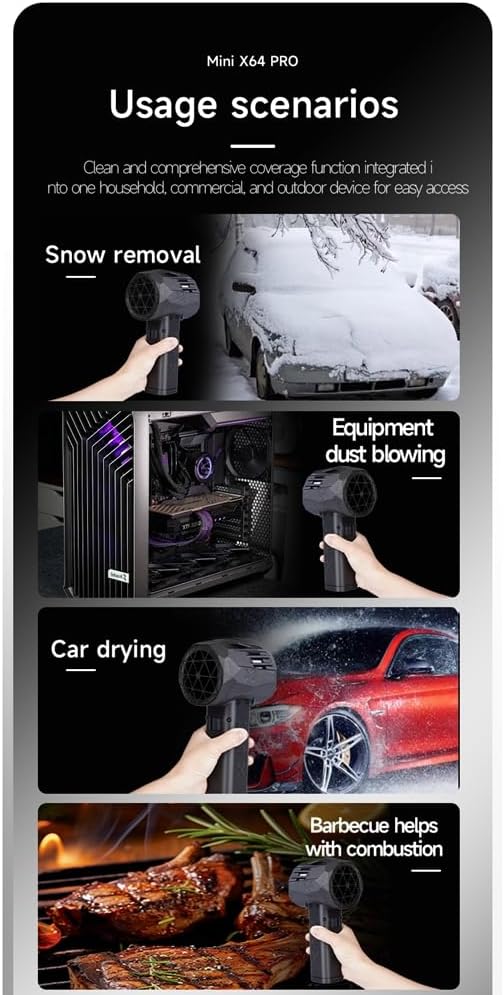 Mini X64 PRO

Usage scenarios

Clean and comprehensive coverage function integrated i nto one household, commercial, and outdoor device for easy access

Snow removal

Equipment dust blowing

Car drying

Barbecue helps with combustion