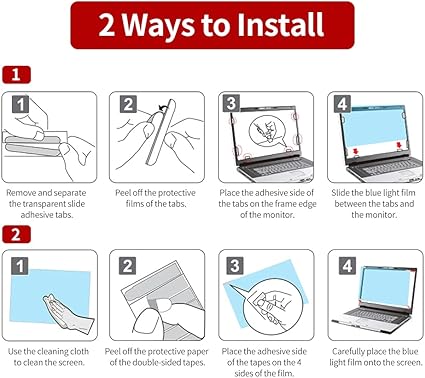 2 Ways to Install

1

1

Remove and separate the transparent slide adhesive tabs.

2

Peel off the protective films of the tabs.

3

Place the adhesive side of the tabs on the frame edge of the monitor.

4

Slide the blue light film between the tabs and the monitor.

2

1

Use the cleaning cloth to clean the screen.

2

Peel off the protective paper of the double-sided tapes.

3

Place the adhesive side of the tapes on the 4 sides of the film.

4

Carefully place the blue light film onto the screen.