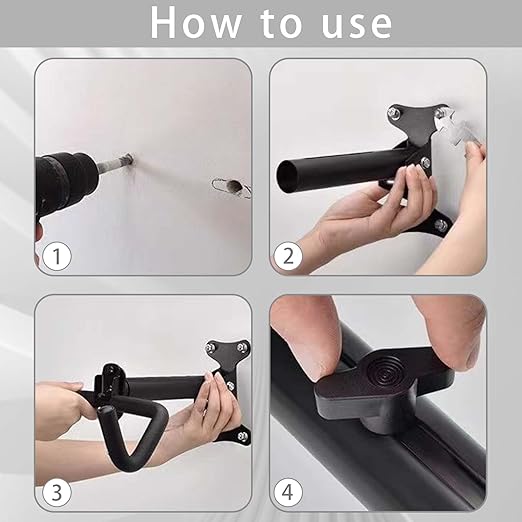 How to use

1

2

3

4