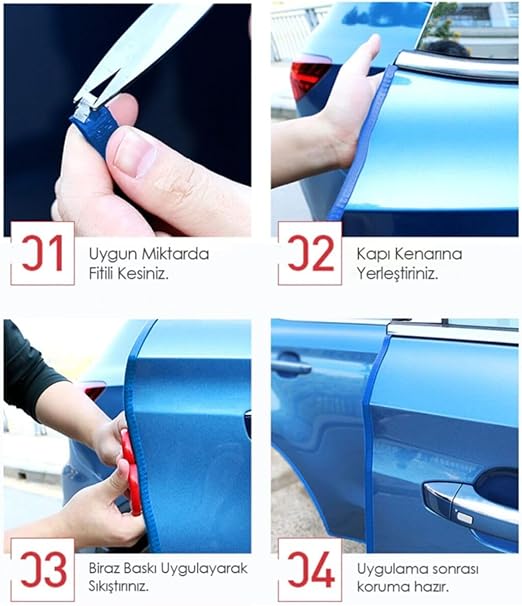 01

Uygun Miktarda Fitili Kesiniz.

02

Kapı Kenarına Yerleştiriniz.

03

Biraz Baskı Uygulayarak Sıkıştırınız.

04

Uygulama sonrası koruma hazır.