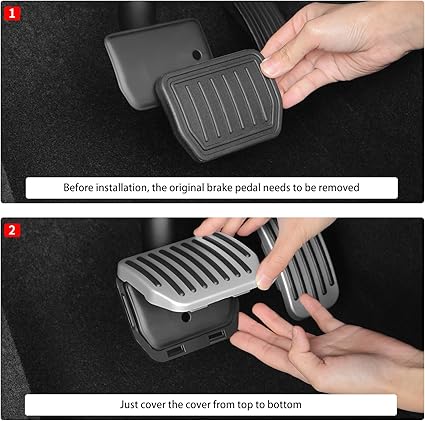 1

Before installation, the original brake pedal needs to be removed

2

Just cover the cover from top to bottom