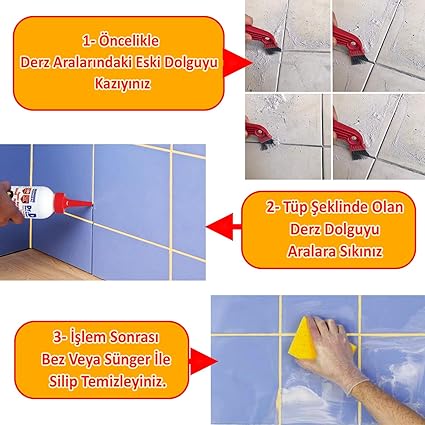 1- Öncelikle
Derz Aralarındaki Eski Dolguyu
Kazıyınız

2- Tüp Şeklinde Olan
Derz Dolguyu
Aralara Sıkınız

3- İşlem Sonrası
Bez Veya Sünger İle
Silip Temizleyiniz.