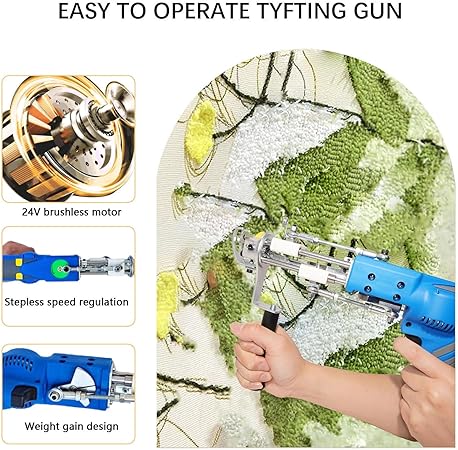 EASY TO OPERATE TYFTING GUN

24V brushless motor

Stepless speed regulation

Weight gain design