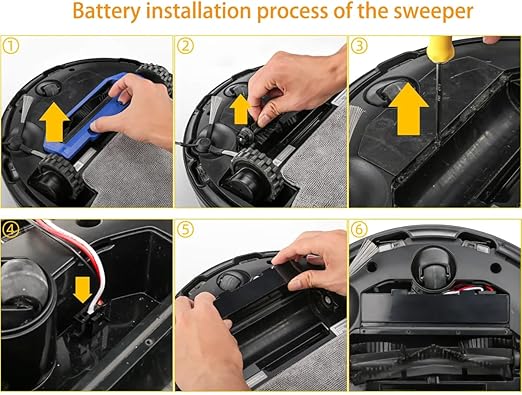 Battery installation process of the sweeper

①

②

③

④

⑤

⑥