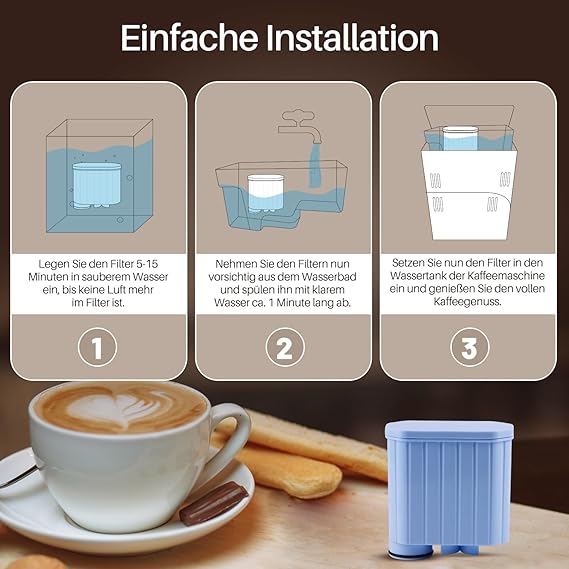 Einfache Installation

Legen Sie den Filter 5-15 Minuten in sauberem Wasser ein, bis keine Luft mehr im Filter ist.

1

Nehmen Sie den Filtern nun vorsichtig aus dem Wasserbad und spülen ihn mit klarem Wasser ca. 1 Minute lang ab.

2

Setzen Sie nun den Filter in den Wassertank der Kaffeemaschine ein und genießen Sie den vollen Kaffeegenuss.

3