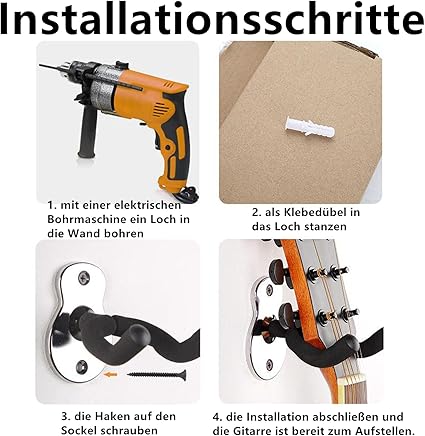 Installationsschritte

1. mit einer elektrischen Bohrmaschine ein Loch in die Wand bohren

2. als Klebedübel in das Loch stanzen

3. die Haken auf den Sockel schrauben

4. die Installation abschließen und die Gitarre ist bereit zum Aufstellen.