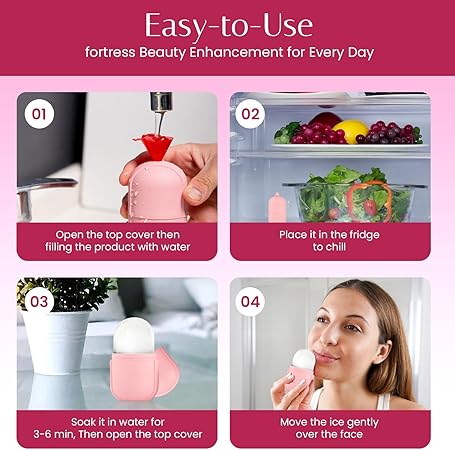 Easy-to-Use
fortress Beauty Enhancement for Every Day

01
Open the top cover then filling the product with water

02
Place it in the fridge to chill

03
Soak it in water for 3-6 min, Then open the top cover

04
Move the ice gently over the face