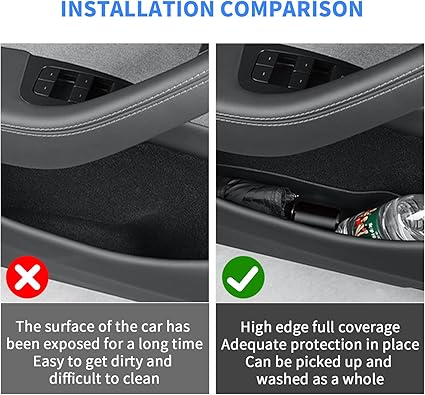 INSTALLATION COMPARISON

The surface of the car has been exposed for a long time
Easy to get dirty and difficult to clean

High edge full coverage
Adequate protection in place
Can be picked up and washed as a whole