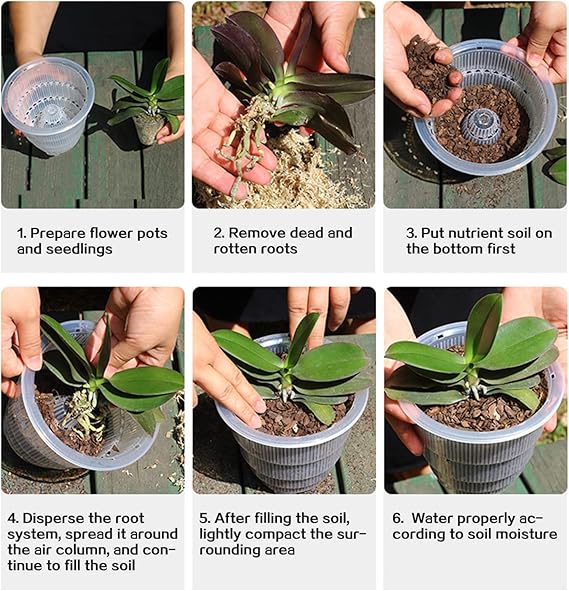 1. Prepare flower pots and seedlings

2. Remove dead and rotten roots

3. Put nutrient soil on the bottom first

4. Disperse the root system, spread it around the air column, and continue to fill the soil

5. After filling the soil, lightly compact the surrounding area

6. Water properly according to soil moisture