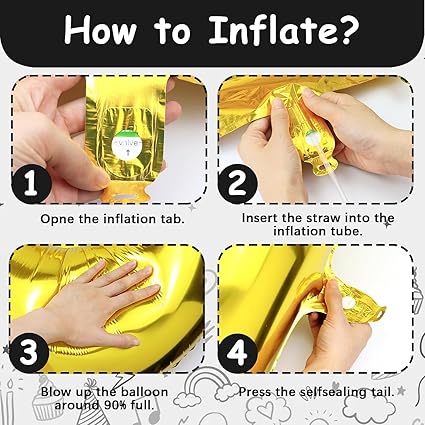 How to Inflate?

valve

1

Opne the inflation tab.

2

Insert the straw into the inflation tube.

3

Blow up the balloon around 90% full.

4

Press the selfsealing tail.