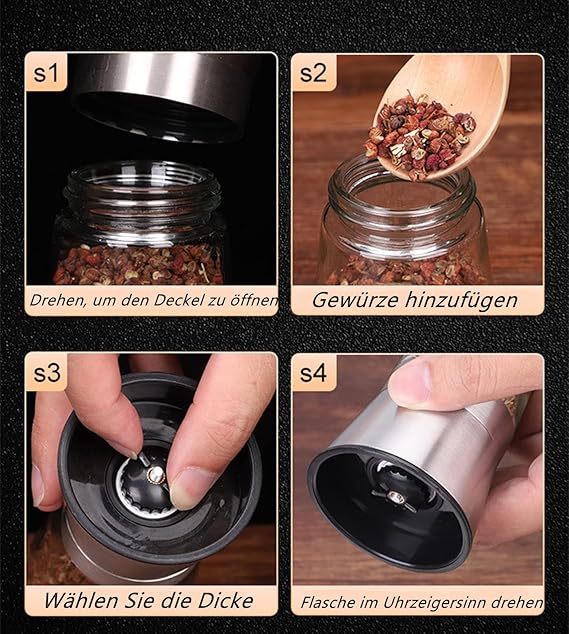 s1

Drehen, um den Deckel zu öffnen

s2

Gewürze hinzufügen

s3

Wählen Sie die Dicke

s4

Flasche im Uhrzeigersinn drehen