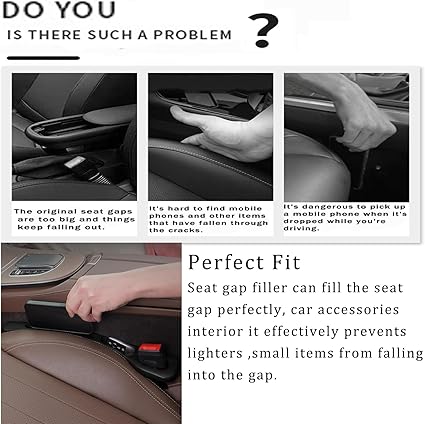 DO YOU
IS THERE SUCH A PROBLEM ?

The original seat gaps are too big and things keep falling out.

It's hard to find mobile phones and other items that have fallen through the cracks.

It's dangerous to pick up a mobile phone when it's dropped while you're driving.

Perfect Fit
Seat gap filler can fill the seat gap perfectly, car accessories interior it effectively prevents lighters ,small items from falling into the gap.