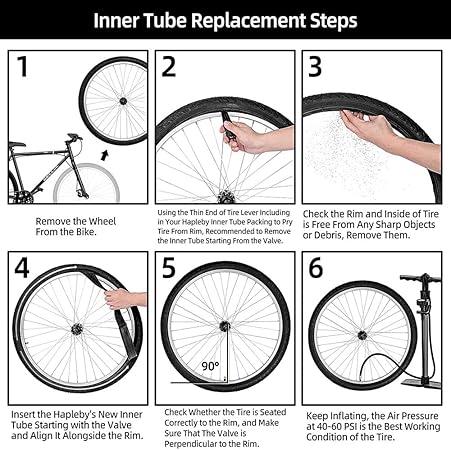 Inner Tube Replacement Steps

1

Remove the Wheel From the Bike.

2

Using the Thin End of Tire Lever Including in Your Hapleby Inner Tube Packing to Pry Tire From Rim, Recommended to Remove the Inner Tube Starting From the Valve.

3

Check the Rim and Inside of Tire is Free From Any Sharp Objects or Debris, Remove Them.

4

Insert the Hapleby's New Inner Tube Starting with the Valve and Align It Alongside the Rim.

5

90°

Check Whether the Tire is Seated Correctly to the Rim, and Make Sure That The Valve is Perpendicular to the Rim.

6

Keep Inflating, the Air Pressure at 40-60 PSI is the Best Working Condition of the Tire.