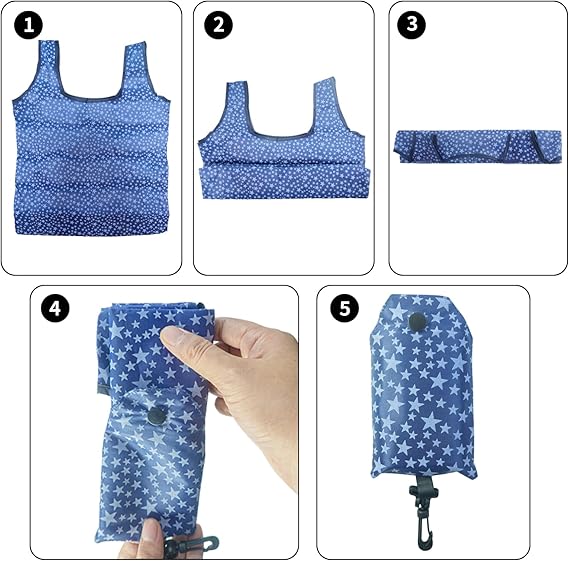 1
2
3
4
5