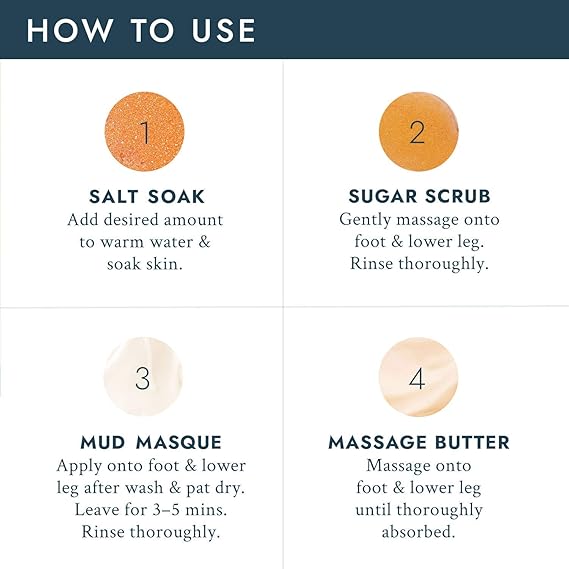 HOW TO USE

1

SALT SOAK
Add desired amount to warm water & soak skin.

2

SUGAR SCRUB
Gently massage onto foot & lower leg. Rinse thoroughly.

3

MUD MASQUE
Apply onto foot & lower leg after wash & pat dry. Leave for 3–5 mins. Rinse thoroughly.

4

MASSAGE BUTTER
Massage onto foot & lower leg until thoroughly absorbed.