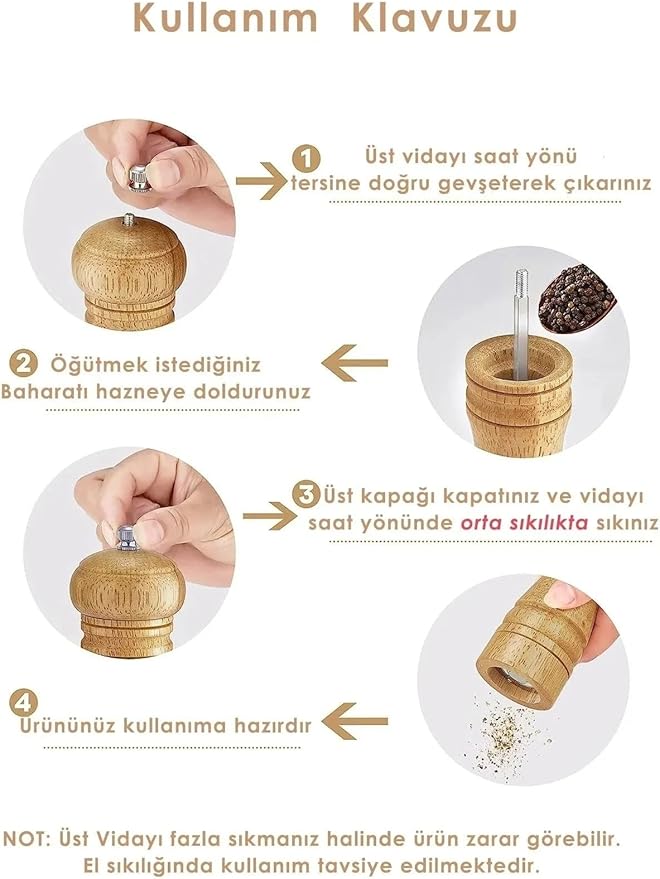 Kullanım Klavuzu

1 Üst vidayı saat yönü tersine doğru gevşeterek çıkarınız

2 Öğütmek istediğiniz Baharatı hazneye doldurunuz

3 Üst kapağı kapatınız ve vidayı saat yönünde orta sıkılıkta sıkınız

4 Ürününüz kullanıma hazırdır

NOT: Üst Vidayı fazla sıkmanız halinde ürün zarar görebilir. El sıkılığında kullanım tavsiye edilmektedir.