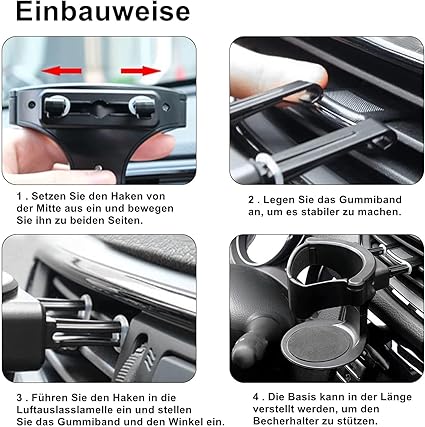 Einbauweise

1 . Setzen Sie den Haken von der Mitte aus ein und bewegen Sie ihn zu beiden Seiten.

2 . Legen Sie das Gummiband an, um es stabiler zu machen.

3 . Führen Sie den Haken in die Luftauslasslamelle ein und stellen Sie das Gummiband und den Winkel ein.

4 . Die Basis kann in der Länge verstellt werden, um den Becherhalter zu stützen.