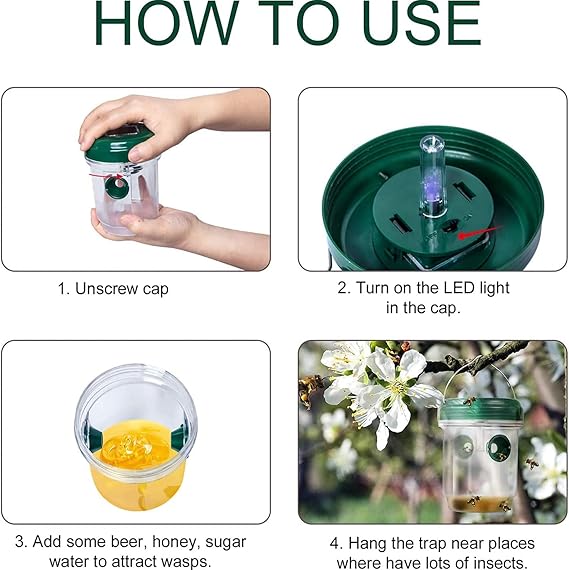 HOW TO USE

1. Unscrew cap

2. Turn on the LED light in the cap.

3. Add some beer, honey, sugar water to attract wasps.

4. Hang the trap near places where have lots of insects.