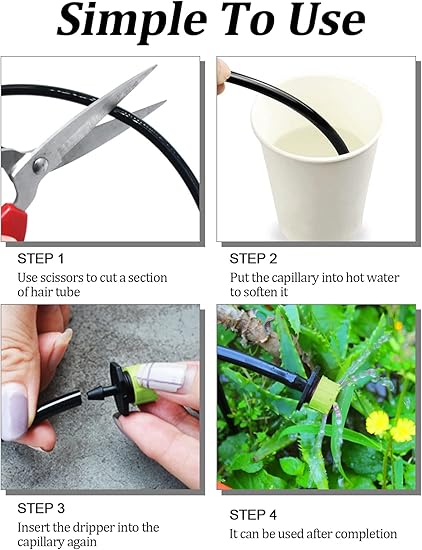 Simple To Use

STEP 1
Use scissors to cut a section of hair tube

STEP 2
Put the capillary into hot water to soften it

STEP 3
Insert the dripper into the capillary again

STEP 4
It can be used after completion