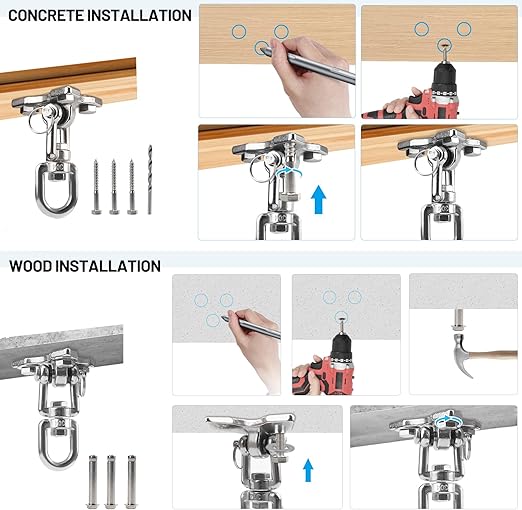 CONCRETE INSTALLATION

WOOD INSTALLATION