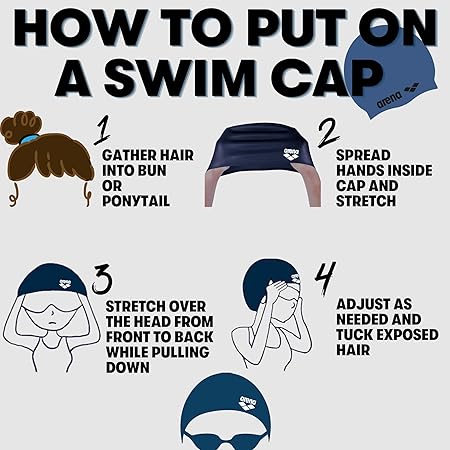 HOW TO PUT ON A SWIM CAP

arena

1
GATHER HAIR INTO BUN OR PONYTAIL

arena

2
SPREAD HANDS INSIDE CAP AND STRETCH

arena

3
STRETCH OVER THE HEAD FROM FRONT TO BACK WHILE PULLING DOWN

arena

4
ADJUST AS NEEDED AND TUCK EXPOSED HAIR

arena