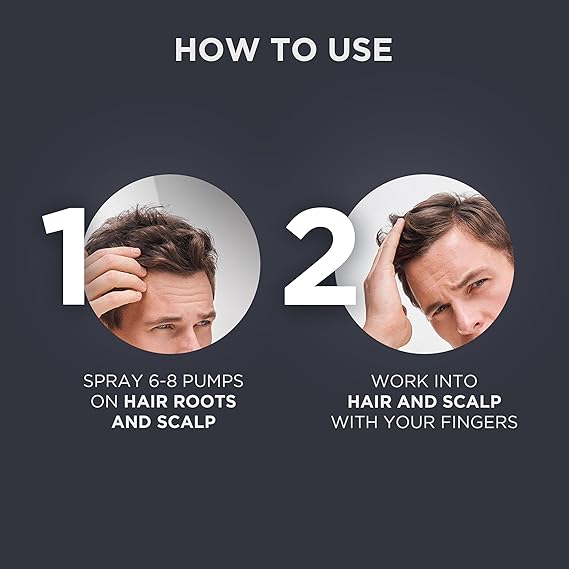 HOW TO USE

1

SPRAY 6-8 PUMPS ON HAIR ROOTS AND SCALP

2

WORK INTO HAIR AND SCALP WITH YOUR FINGERS