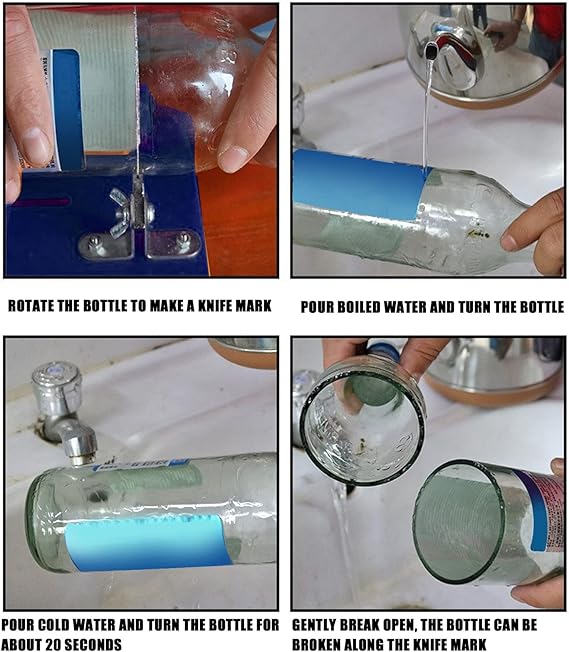 ROTATE THE BOTTLE TO MAKE A KNIFE MARK

POUR BOILED WATER AND TURN THE BOTTLE

POUR COLD WATER AND TURN THE BOTTLE FOR ABOUT 20 SECONDS

GENTLY BREAK OPEN, THE BOTTLE CAN BE BROKEN ALONG THE KNIFE MARK