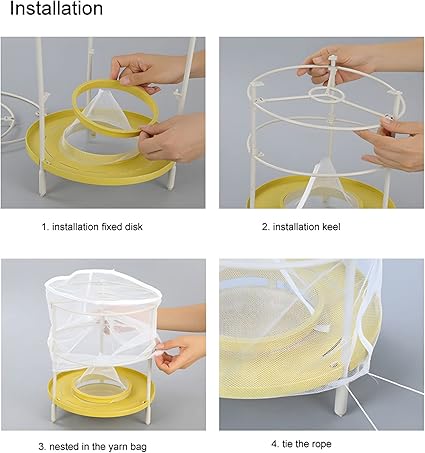 Installation

1. installation fixed disk

2. installation keel

3. nested in the yarn bag

4. tie the rope