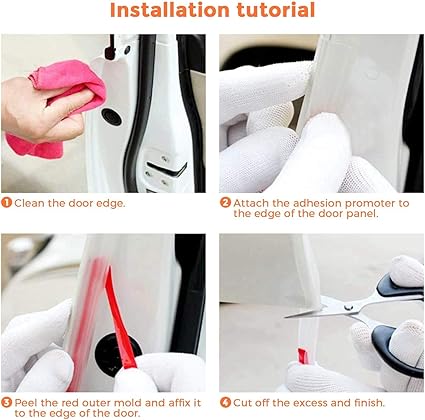 Installation tutorial

1 Clean the door edge.

2 Attach the adhesion promoter to the edge of the door panel.

3 Peel the red outer mold and affix it to the edge of the door.

4 Cut off the excess and finish.