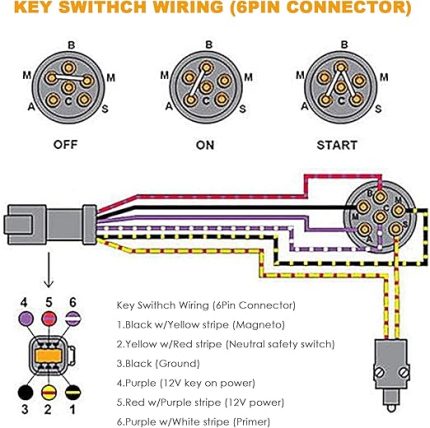 KEY SWITHCH WIRING (6PIN CONNECTOR)

B
M M
C
A S
OFF

B
M M
C
A S
ON

B
M M
C
A S
START

B
M
C
M
A
S

4 5 6
3 2 1

Key Swithch Wiring (6Pin Connector)
1.Black w/Yellow stripe (Magneto)
2.Yellow w/Red stripe (Neutral safety switch)
3.Black (Ground)
4.Purple (12V key on power)
5.Red w/Purple stripe (12V power)
6.Purple w/White stripe (Primer)