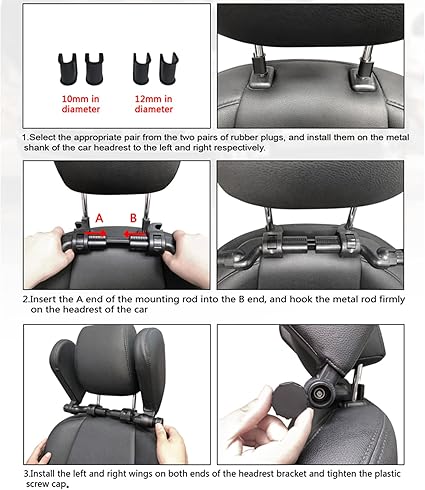 10mm in diameter

12mm in diameter

1.Select the appropriate pair from the two pairs of rubber plugs, and install them on the metal shank of the car headrest to the left and right respectively.

A

B

2.Insert the A end of the mounting rod into the B end, and hook the metal rod firmly on the headrest of the car

3.Install the left and right wings on both ends of the headrest bracket and tighten the plastic screw cap.