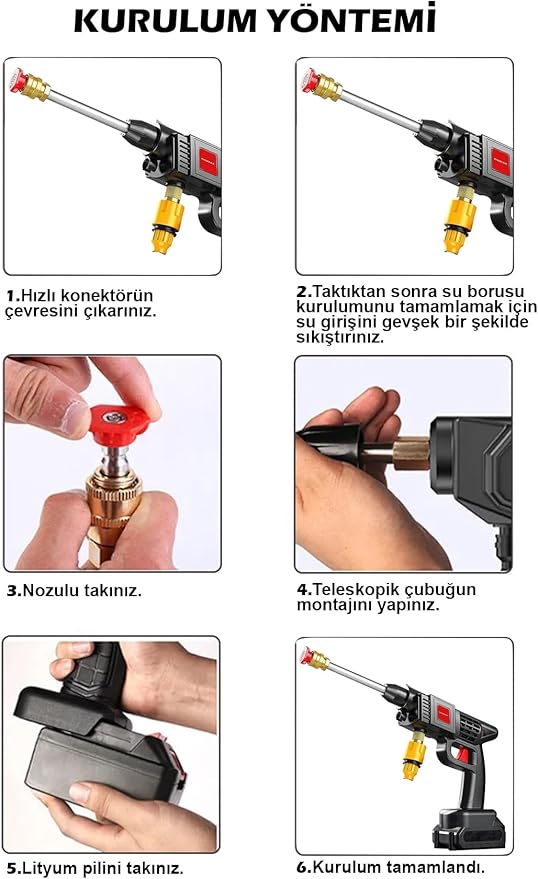 KURULUM YÖNTEMİ

1.Hızlı konektörün çevresini çıkarınız.

2.Taktıktan sonra su borusu kurulumunu tamamlamak için su girişini gevşek bir şekilde sıkıştırınız.

3.Nozulu takınız.

4.Teleskopik çubuğun montajını yapınız.

5.Lityum pilini takınız.

6.Kurulum tamamlandı.