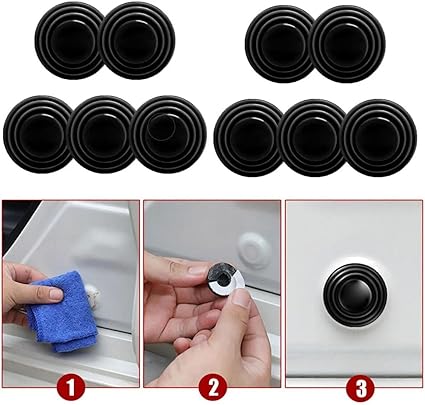 1
2
3