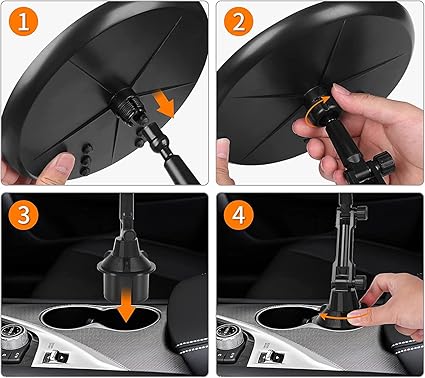 1

2

3

4