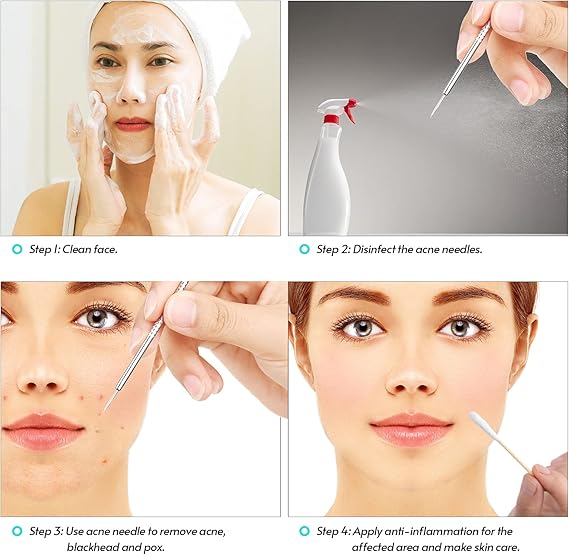 Step 1: Clean face.

Step 2: Disinfect the acne needles.

Step 3: Use acne needle to remove acne, blackhead and pox.

Step 4: Apply anti-inflammation for the affected area and make skin care.