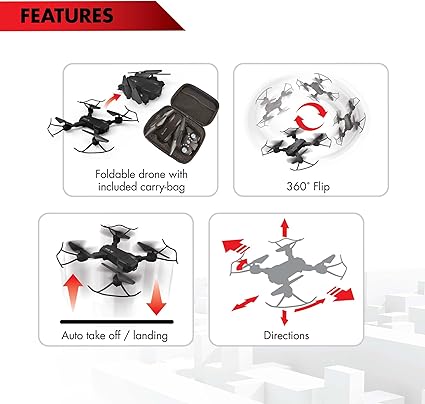 FEATURES

Foldable drone with included carry-bag

360° Flip

Auto take off / landing

Directions