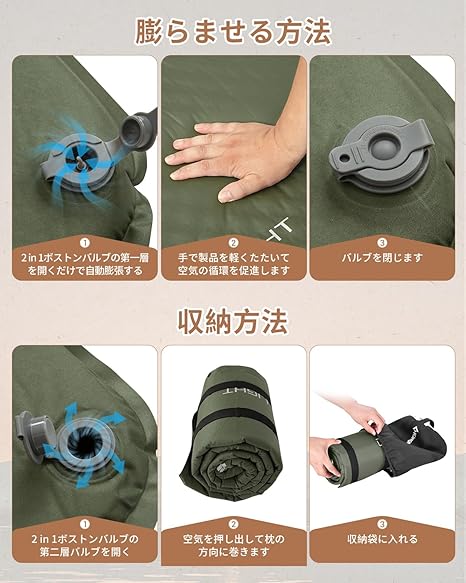 膨らませる方法

1
2 in 1ボストンバルブの第一層を開くだけで自動膨張する

2
手で製品を軽くたたいて空気の循環を促進します

3
バルブを閉じます

収納方法

1
2 in 1ボストンバルブの第二層バルブを開く

2
空気を押し出して枕の方向に巻きます

3
収納袋に入れる