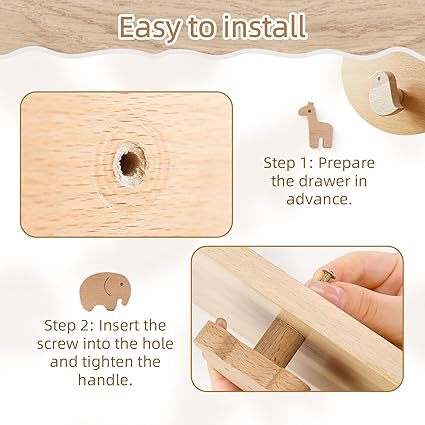 Easy to install

Step 1: Prepare the drawer in advance.

Step 2: Insert the screw into the hole and tighten the handle.