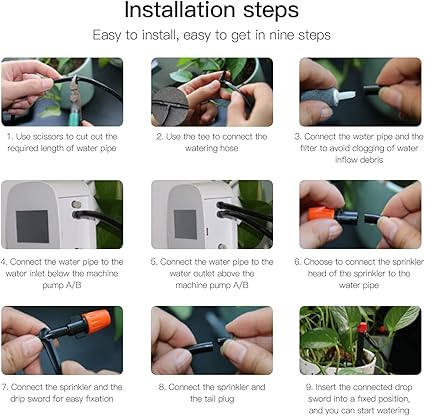 Installation steps

Easy to install, easy to get in nine steps

1. Use scissors to cut out the required length of water pipe

2. Use the tee to connect the watering hose

3. Connect the water pipe and the filter to avoid clogging of water inflow debris

4. Connect the water pipe to the water inlet below the machine pump A/B

5. Connect the water pipe to the water outlet above the machine pump A/B

6. Choose to connect the sprinkler head of the sprinkler to the water pipe

7. Connect the sprinkler and the drip sword for easy fixation

8. Connect the sprinkler and the tail plug

9. Insert the connected drop sword into a fixed position, and you can start watering