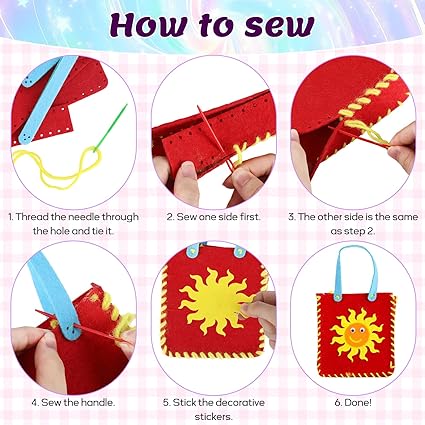 How to sew

1. Thread the needle through the hole and tie it.

2. Sew one side first.

3. The other side is the same as step 2.

4. Sew the handle.

5. Stick the decorative stickers.

6. Done!