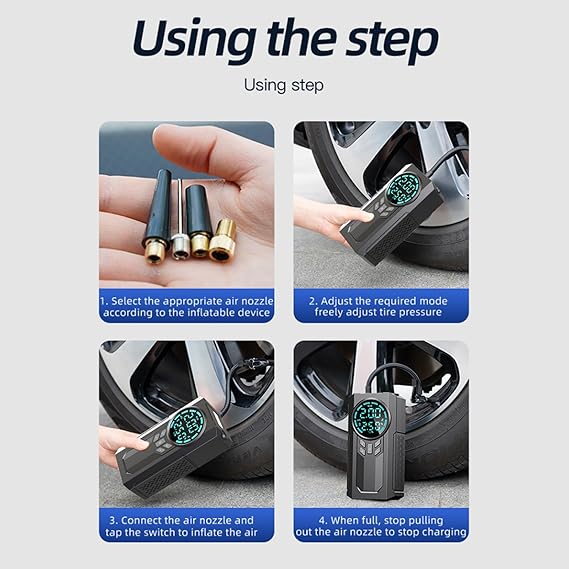 Using the step

Using step

1. Select the appropriate air nozzle according to the inflatable device

2. Adjust the required mode freely adjust tire pressure

3. Connect the air nozzle and tap the switch to inflate the air

4. When full, stop pulling out the air nozzle to stop charging