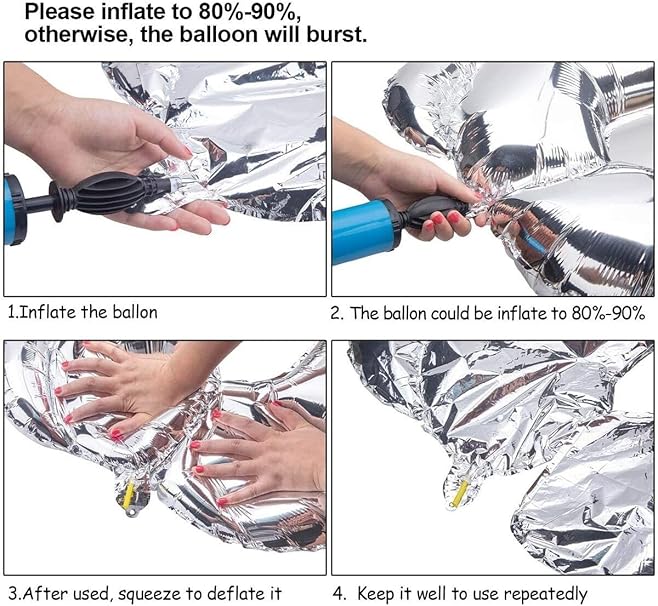 Please inflate to 80%-90%, otherwise, the balloon will burst.

1.Inflate the ballon

2. The ballon could be inflate to 80%-90%

3.After used, squeeze to deflate it

4. Keep it well to use repeatedly