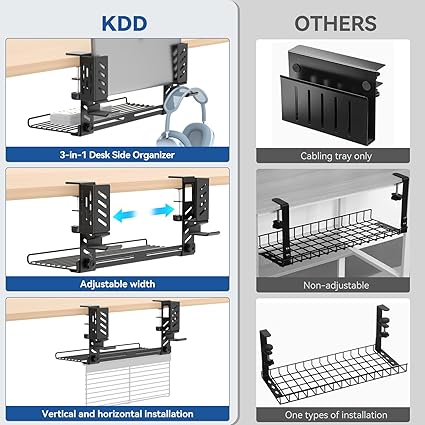 KDD

3-in-1 Desk Side Organizer

Adjustable width

Vertical and horizontal installation

OTHERS

Cabling tray only

Non-adjustable

One types of installation