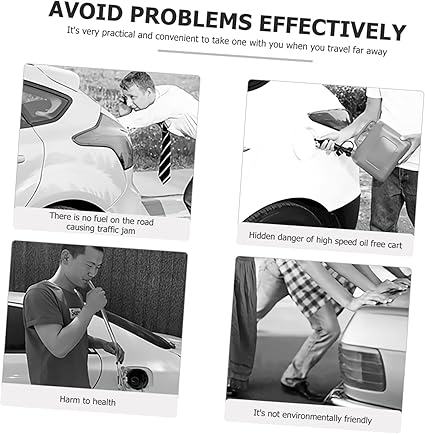 AVOID PROBLEMS EFFECTIVELY

It's very practical and convenient to take one with you when you travel far away

There is no fuel on the road causing traffic jam

Hidden danger of high speed oil free cart

Harm to health

It's not environmentally friendly